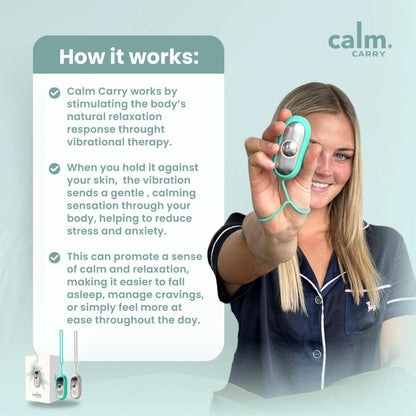 calm.
CARRY

How it works:

Calm Carry works by stimulating the body's natural relaxation response throught vibrational therapy.

When you hold it against your skin,  the vibration sends a gentle , calming sensation through your body, helping to reduce stress and anxiety.

This can promote a sense of calm and relaxation, making it easier to fall asleep, manage cravings, or simply feel more at ease throughout the day.